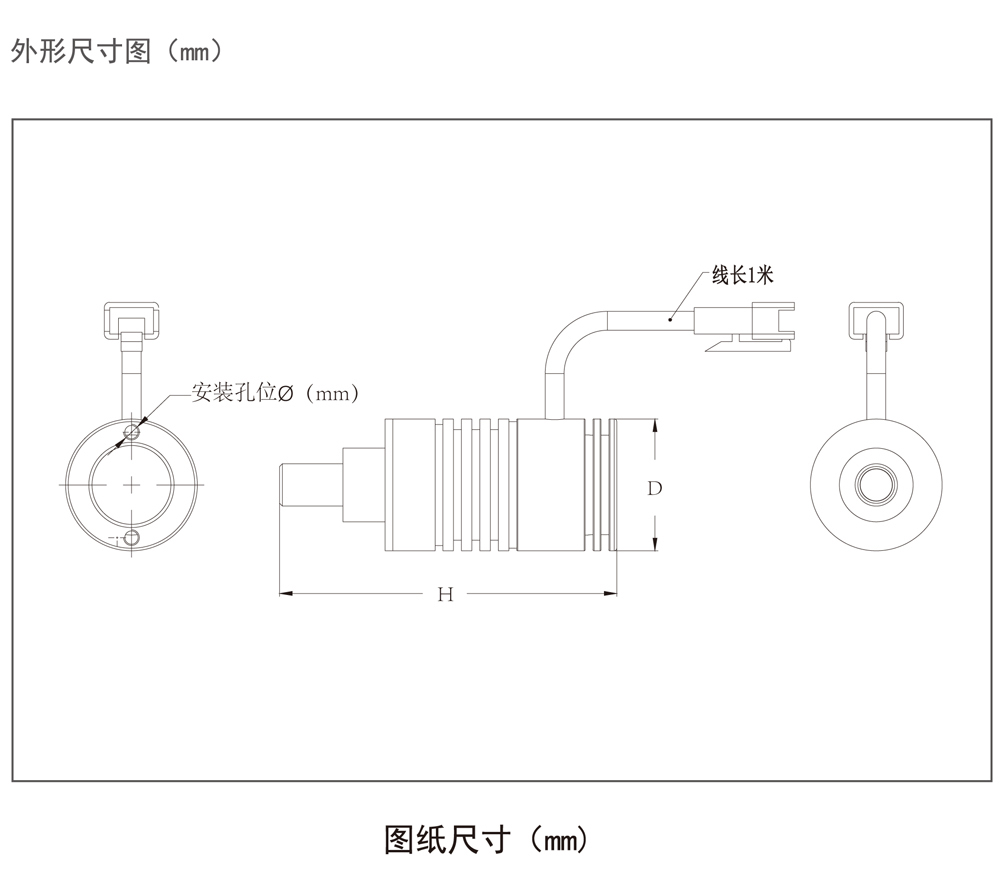 外形尺寸图（mm）

线长1米

安装孔位Ø（mm）

D

H

图纸尺寸（mm）